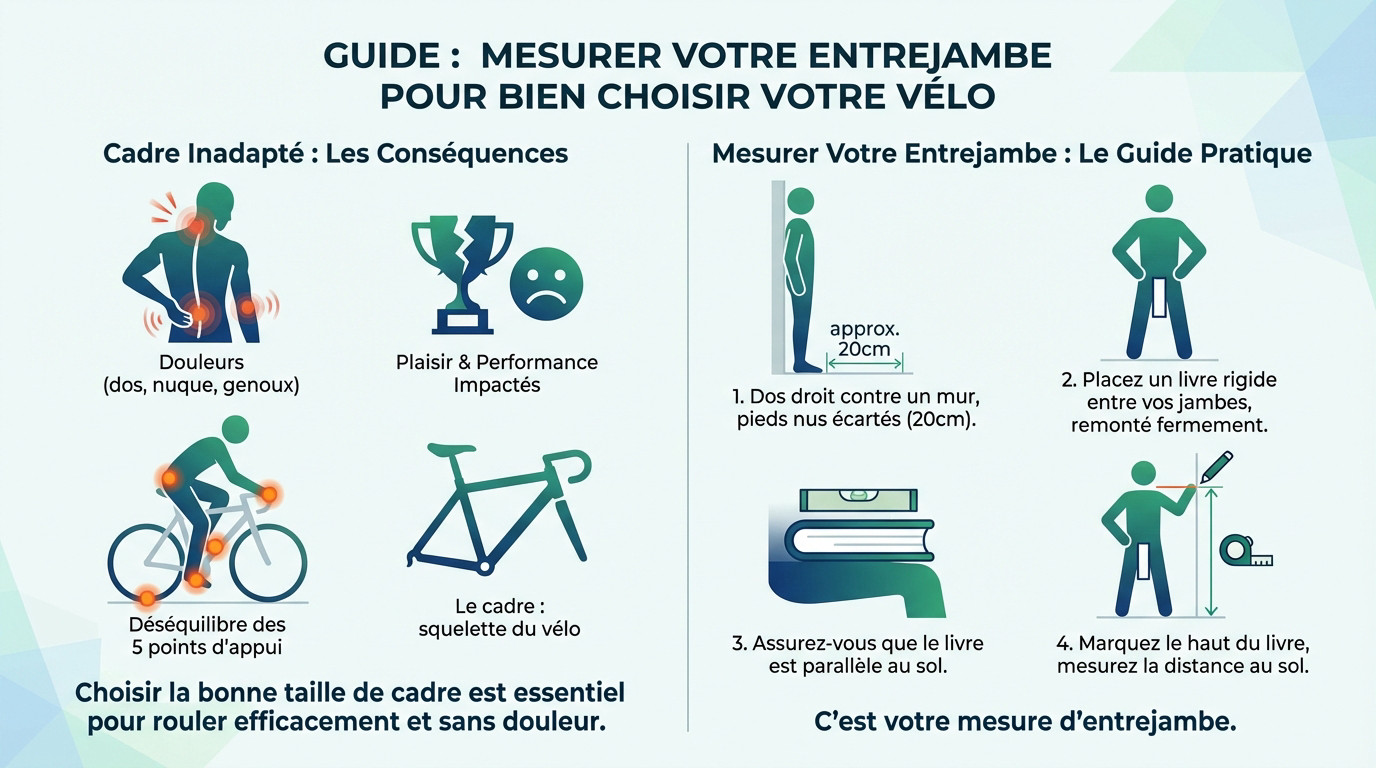 GUIDE : MESURER VOTRE ENTREJAMBE POUR BIEN CHOISIR VOTRE VÉLO

Cadre Inadapté : Les Conséquences

Douleurs (dos, nuque, genoux)

Plaisir & Performance Impactés

Déséquilibre des 5 points d'appui

Le cadre : squelette du vélo

Choisir la bonne taille de cadre est essentiel pour rouler efficacement et sans douleur.

Mesurer Votre Entrejambe : Le Guide Pratique

approx. 20cm

1. Dos droit contre un mur, pieds nus écartés (20cm).

2. Placez un livre rigide entre vos jambes, remonté fermement.

3. Assurez-vous que le livre est parallèle au sol.

4. Marquez le haut du livre, mesurez la distance au sol.

C'est votre mesure d'entrejambe.